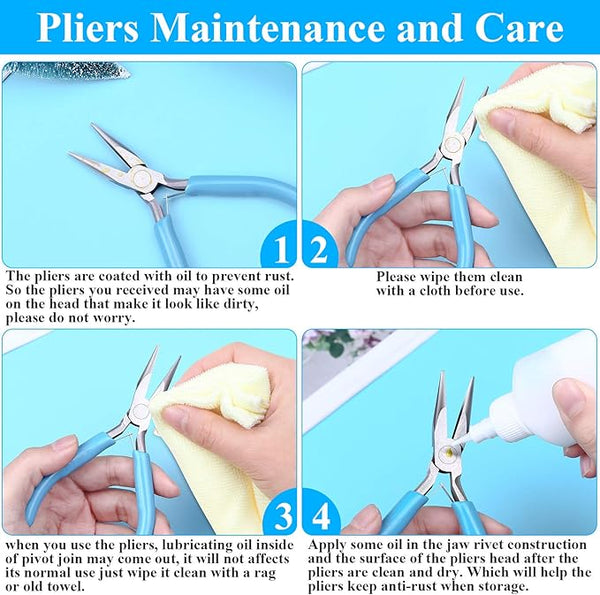 Pliers Maintenance and Care

1

The pliers are coated with oil to prevent rust. So the pliers you received may have some oil on the head that make it look like dirty, please do not worry.

2

Please wipe them clean with a cloth before use.

3

when you use the pliers, lubricating oil inside of pivot join may come out, it will not affects its normal use just wipe it clean with a rag or old towel.

4

Apply some oil in the jaw rivet construction and the surface of the pliers head after the pliers are clean and dry. Which will help the pliers keep anti-rust when storage.